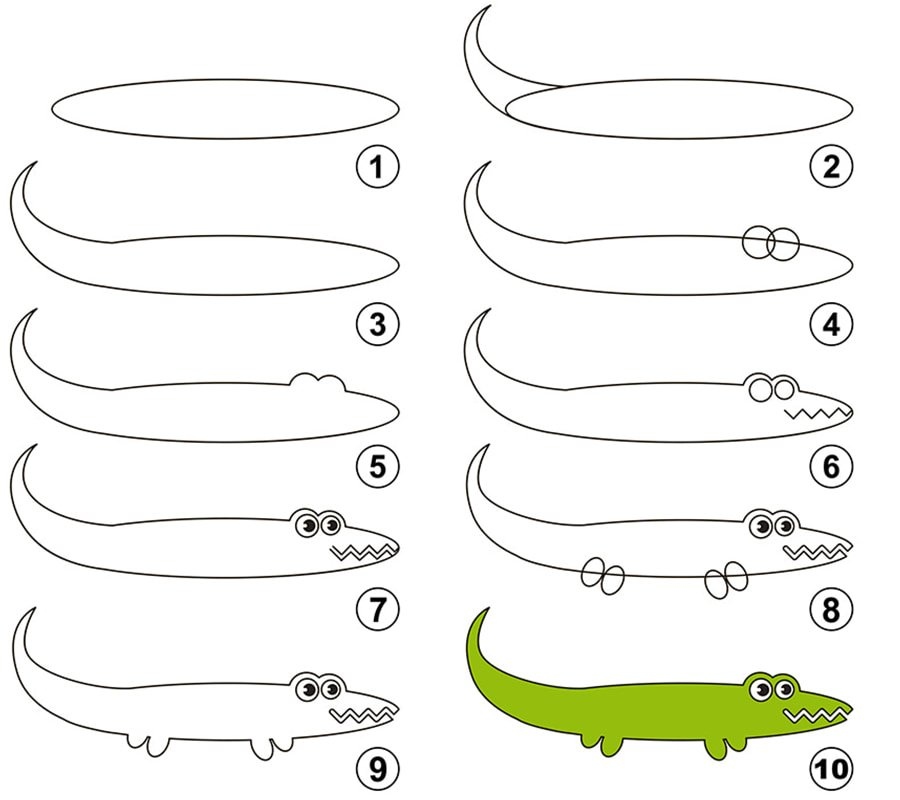 1
2
3
4
5
6
7
8
9
10